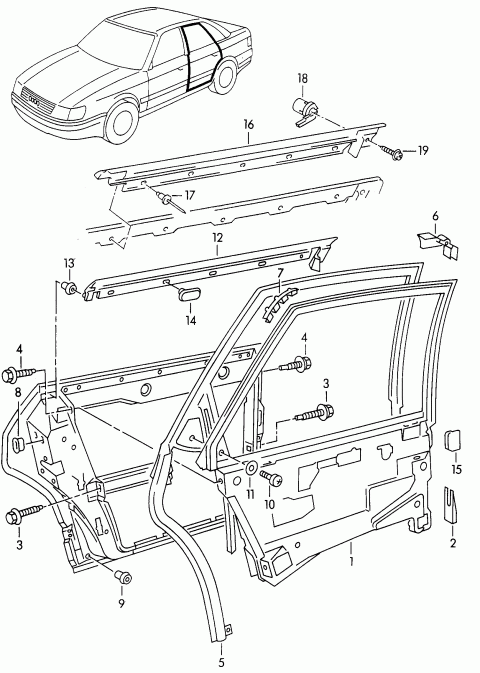 18
16
19
17
6
12
13
7
14
4
4
8
3
15
11
10
3
2
1
9
5