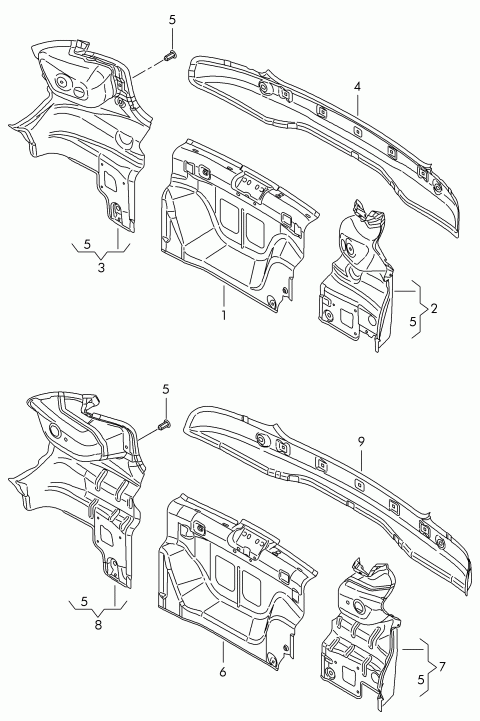 5
4
5
3
1
2
5
5
9
5
8
6
7
5