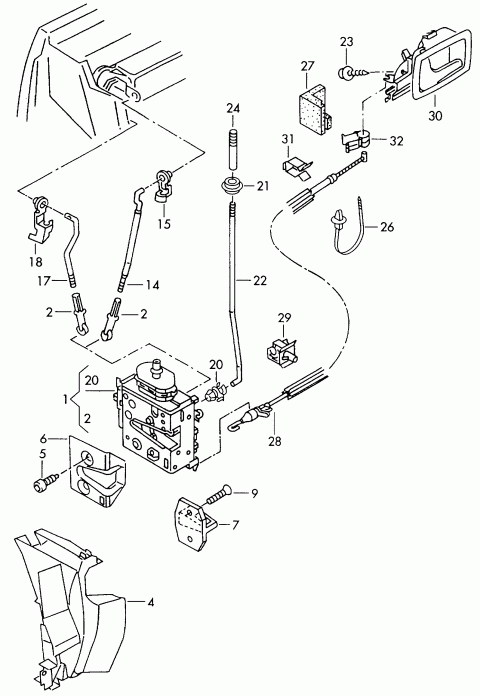 23
27
30
24
31
32
21
15
26
18
17
14
22
2
2
29
20
20
1
2
28
6
5
9
7
4