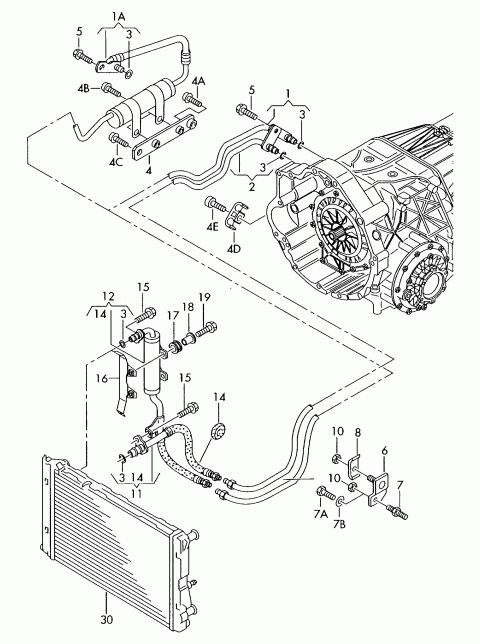 1A
5
3
4B
4A
4C
4
5
1
3
3
2
4E
4D
15
12
14
3
17
18
19
16
15
14
3
14
11
10
8
6
10
7
7A
7B
30