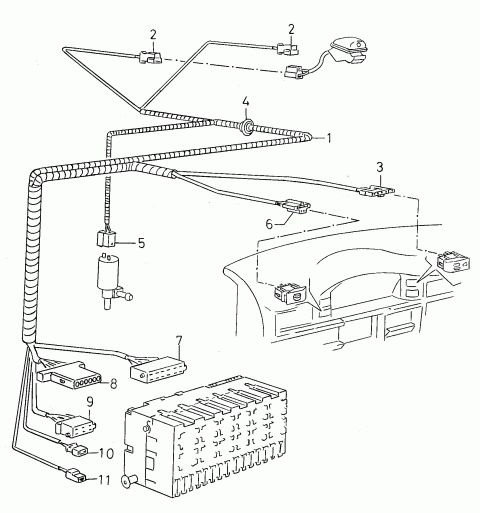 2
2
4
1
3
6
5
7
8
9
10
11