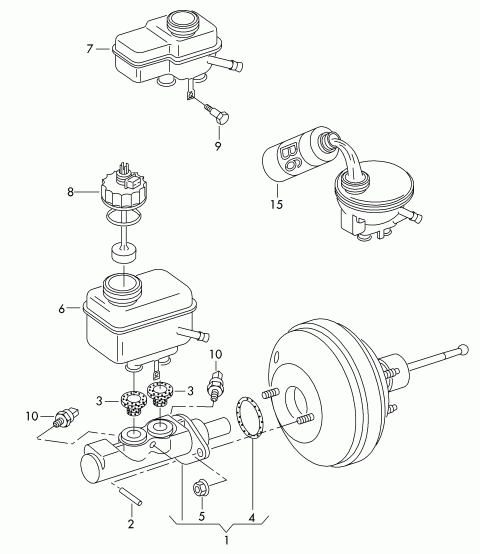 7
9
B6
15
8
6
10
3
3
10
2
5
4
1