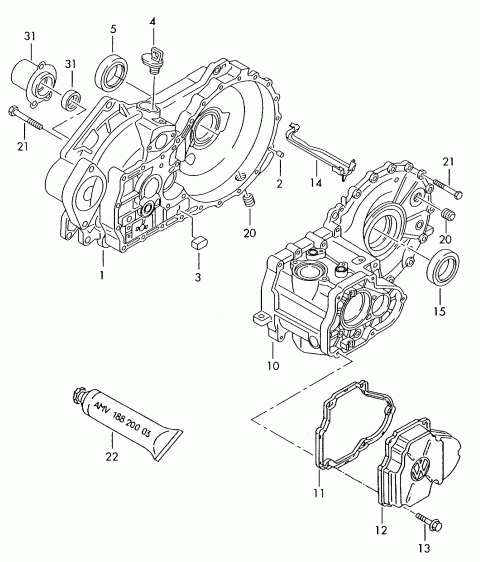 31
5
4
31
21
2
14
21
20
20
1
3
15
10
AMV 188 200 03
22
11
12
13