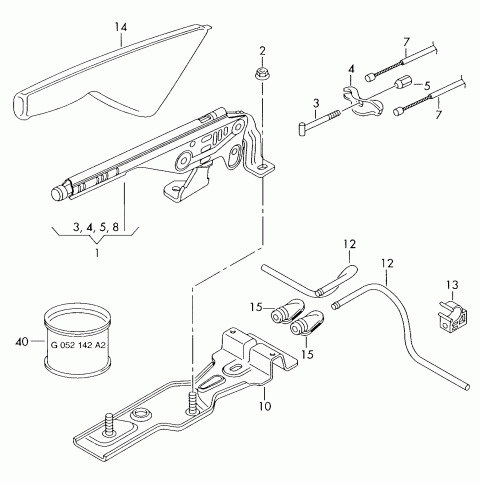 14

2

7

4

5

3

7

3, 4, 5, 8

1

12

12

13

15

15

40

G 052 142 A2

10