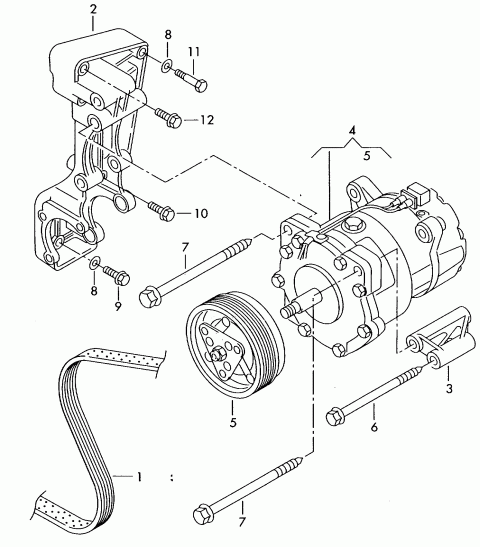 2
8
11
12
4
5
10
7
8
9
5
3
6
1
:
7