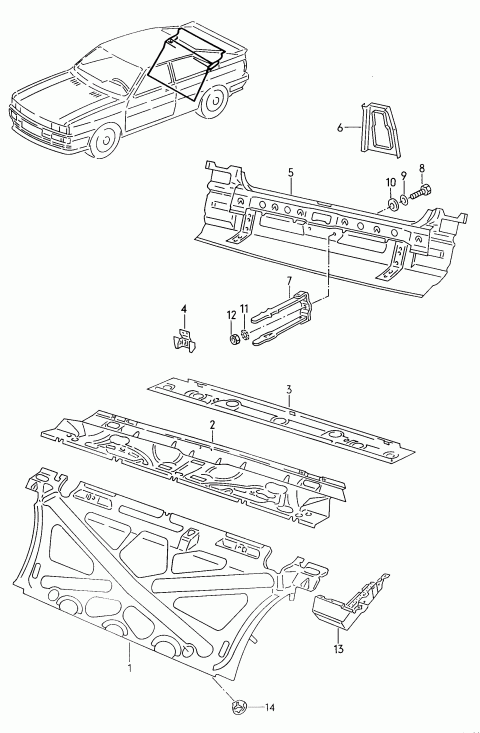 6
5
10
9
8
7
4
12
11
3
2
13
1
14