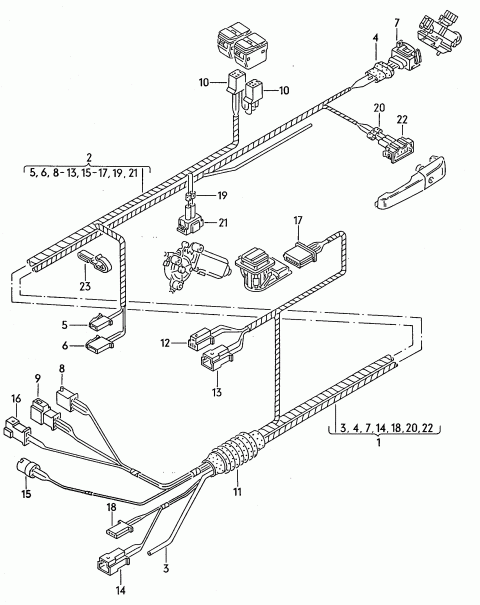 7
4
10
10
20
22
2
5, 6, 8-13, 15-17, 19, 21
19
21
17
23
5
6
12
13
9
8
16
3, 4, 7, 14, 18, 20, 22
1
15
11
18
3
14