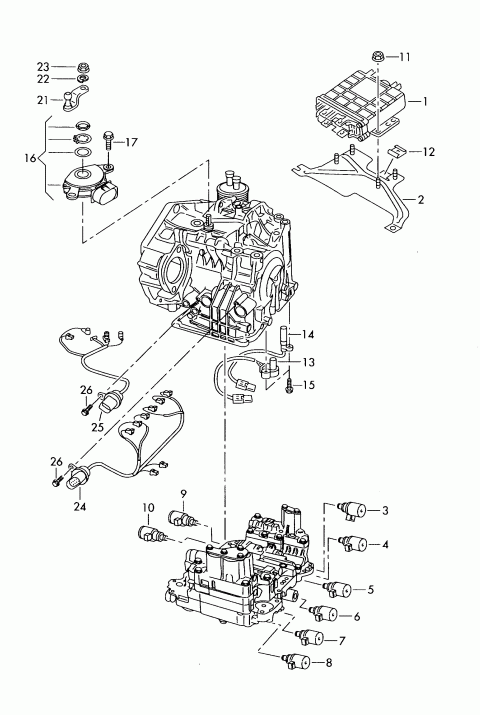 23
22
21
16
17
11
1
12
2
14
13
15
26
25
26
24
9
10
3
4
5
6
7
8