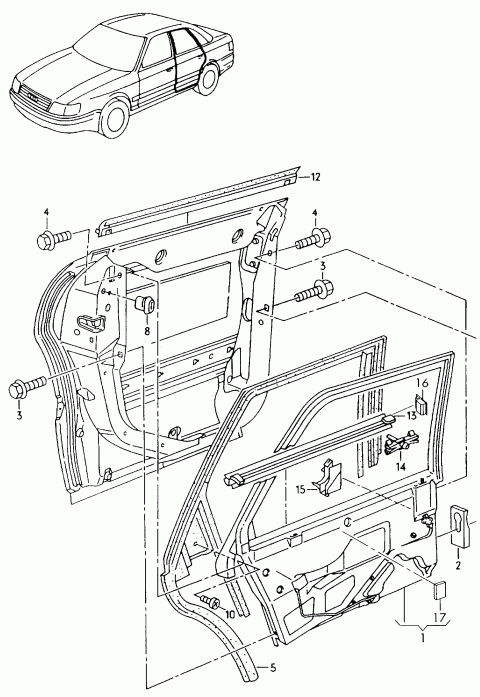 12
4
4
3
8
3
16
13
14
15
2
10
17
1
5