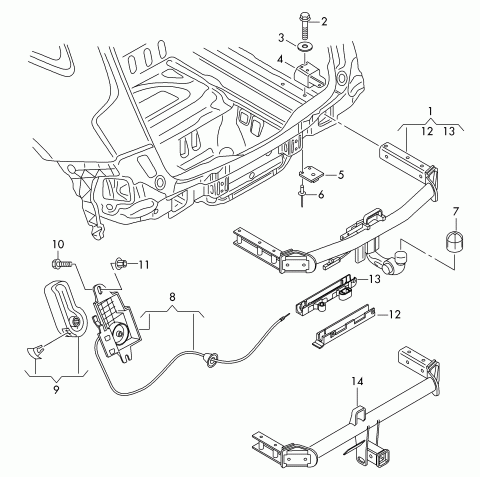 2
3
4
1
12 13
5
6
7
10
11
8
13
12
9
14