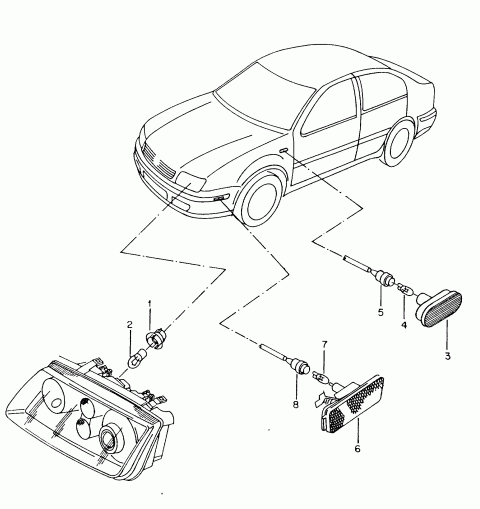 1
2
5
4
3
7
8
6