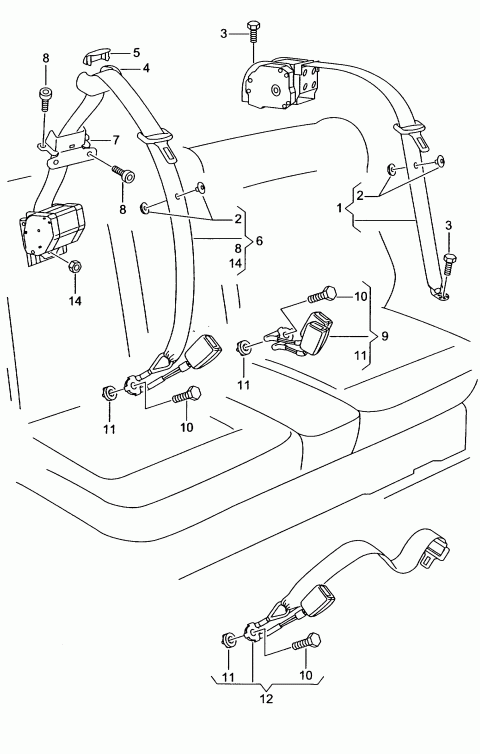 3
8
5
4
7
8
2
1
2
8
6
14
3
14
10
9
11
11
11
10
11
10
12