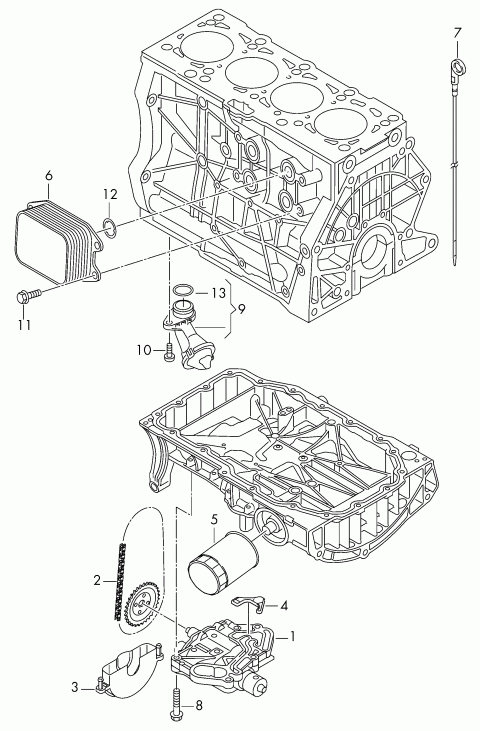 7
6
12
13
9
11
10
5
2
4
1
3
8