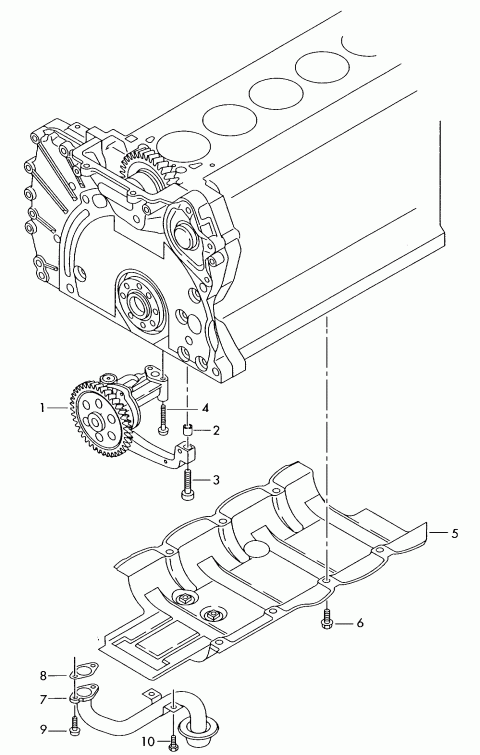 1
4
2
3
5
6
8
7
9
10