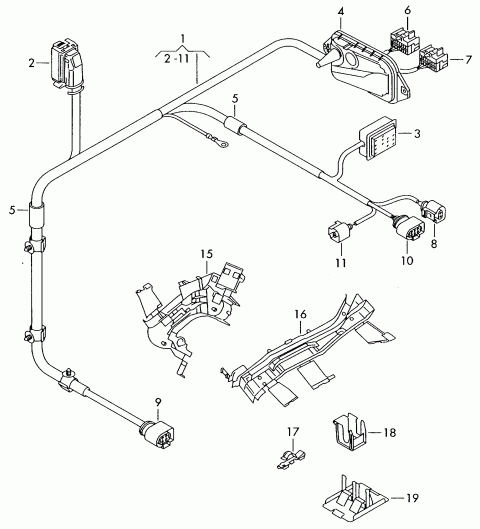 1
2 -11
2
4
6
7
5
3
5
8
10
11
15
16
9
17
18
19