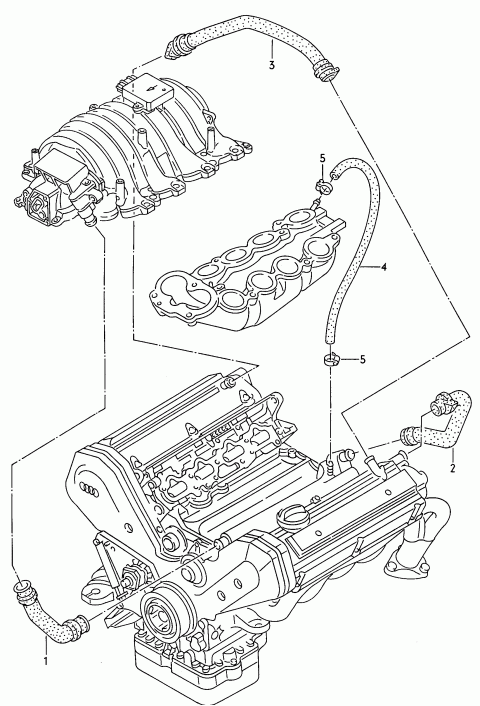 3
5
4
5
2
1