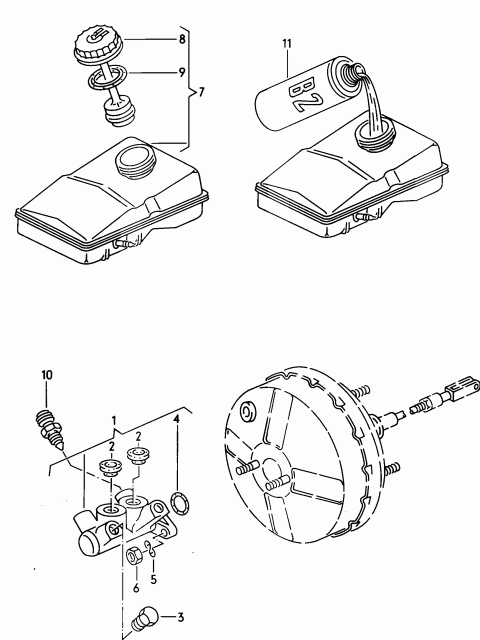 8
9
7
11
B2
10
1
2
2
4
6
5
3