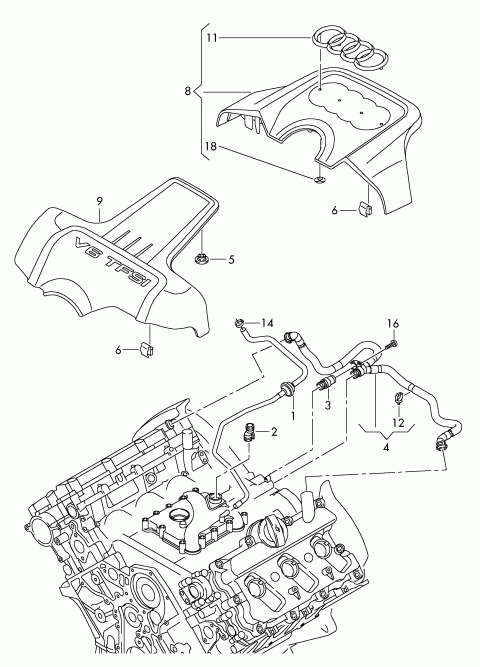 11
8
18
6
9
V6 TFSI
5
6
14
16
1
3
2
12
4