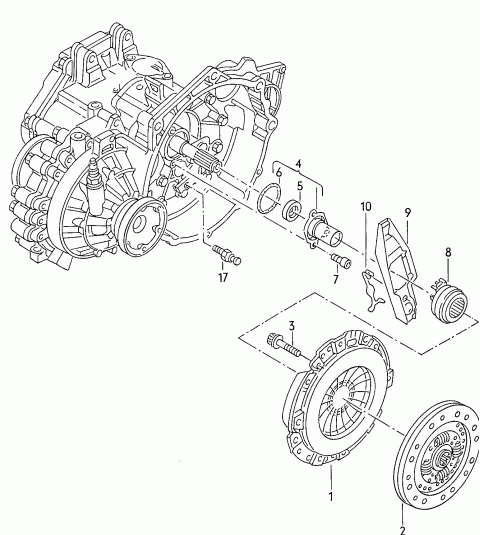 4
6
5
10
9
8
17
7
3
1
2