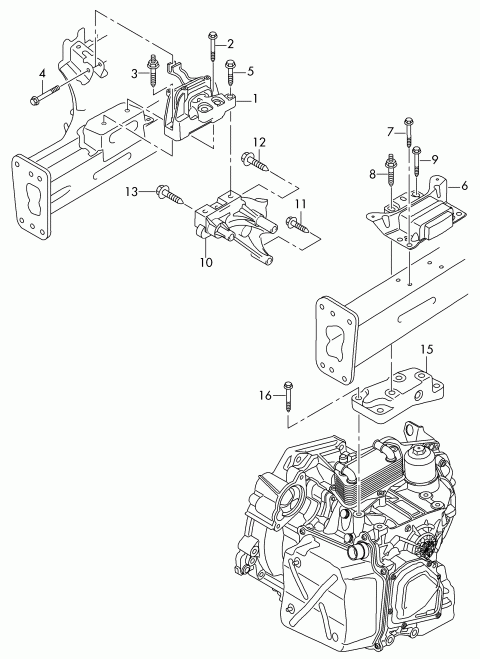 2
3
5
4
1
12
7
9
8
6
13
11
10
15
16