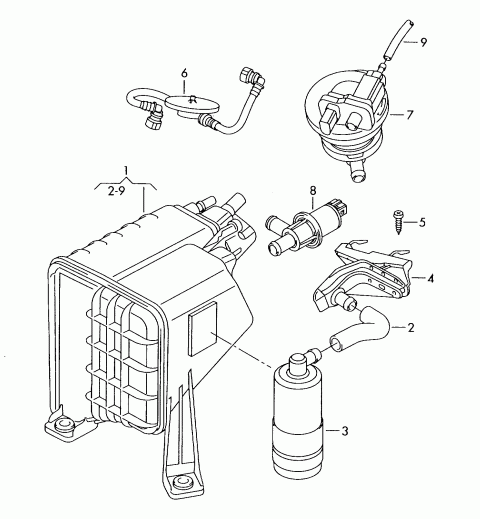 9
6
7
1
2-9
8
5
4
2
3