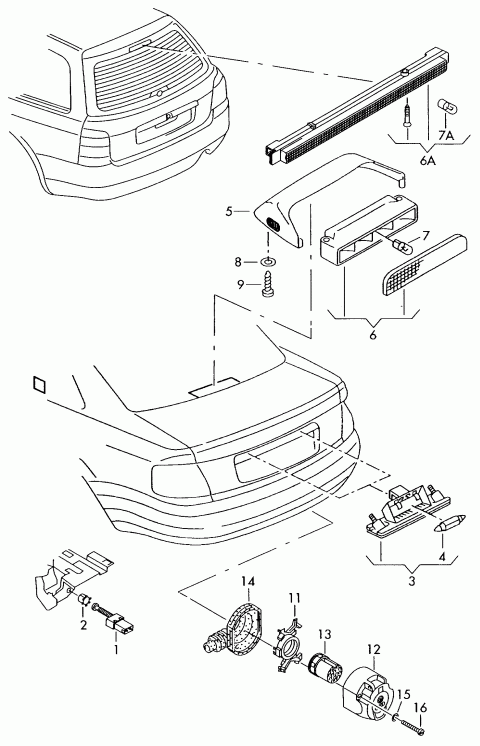 7A
6A
5
7
8
9
6
4
3
14
11
13
12
2
1
15
16