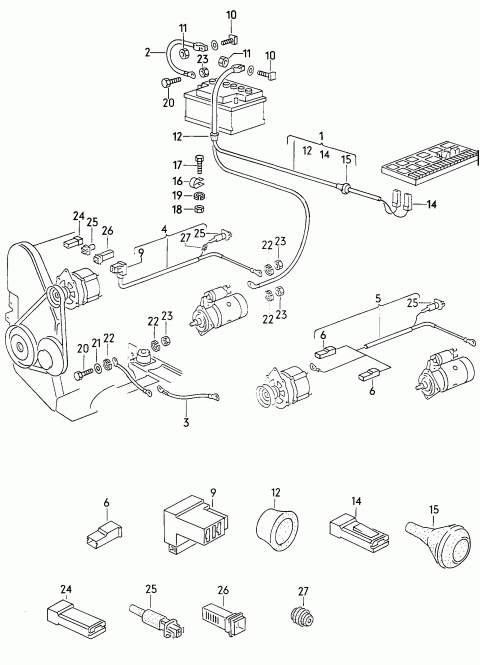 10
11
2
23
11
10
20
12
1
12 14 15
17
16
19
18
14
24
25
26
4
27
25
9
22
23
22
23
5
25
22
23
6
20
21
22
6
3
6
9
12
14
15
24
25
26
27