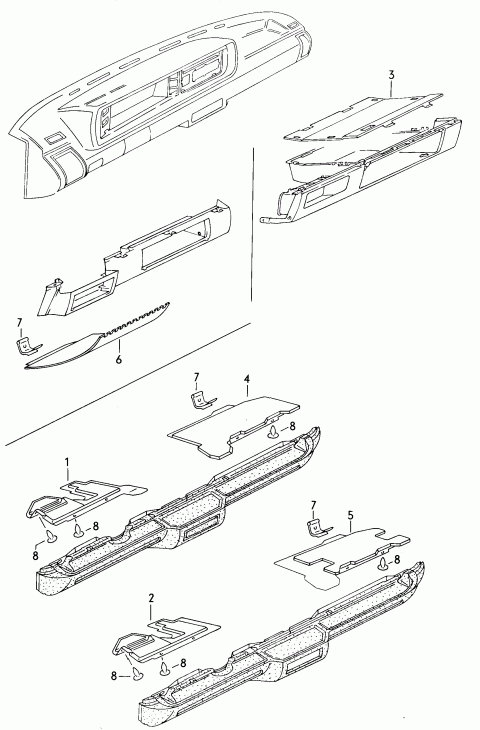 3

7

6

7

4

8

1

8

8

7

5

8

2

8

8