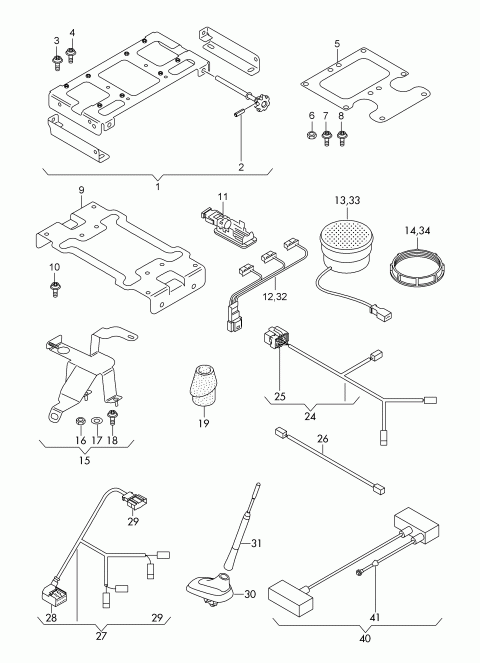 3
4
5
6
7
8
2
1
9
11
13,33
14,34
10
12,32
25
24
19
16
17
18
15
26
29
31
30
28
29
27
41
40