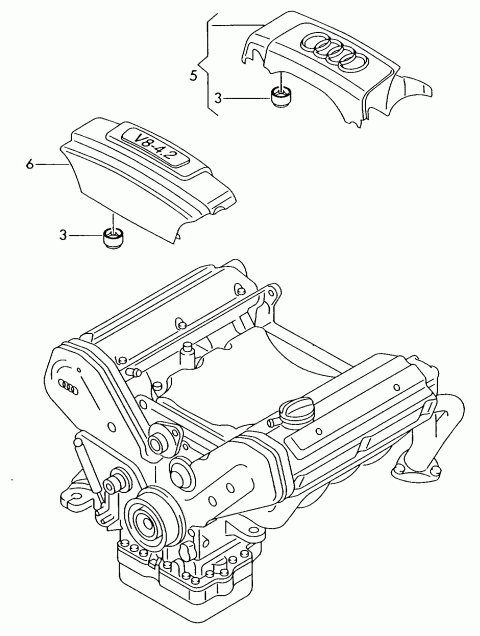 5
3
V8-4.2
6
3