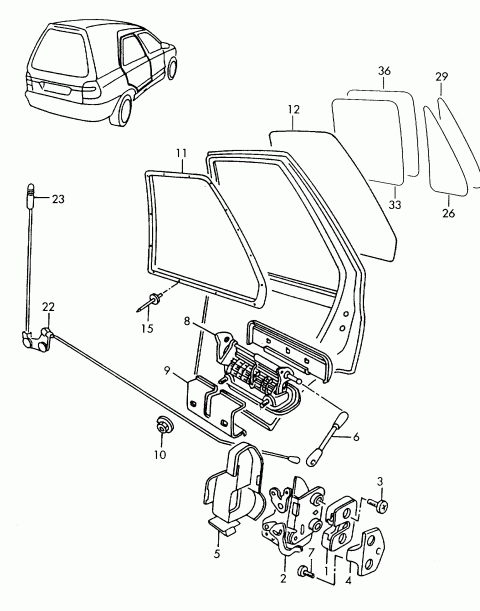 36
29
12
11
23
33
26
22
15
8
9
6
10
3
5
7
2
1
4