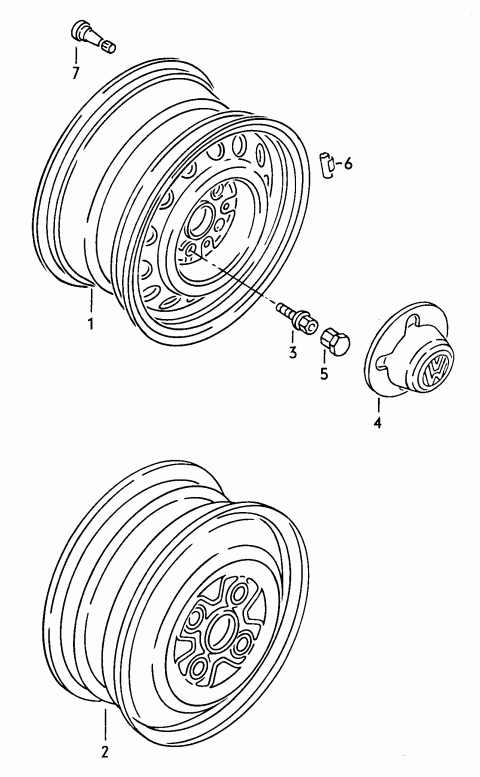 7
6
1
3
5
4
2