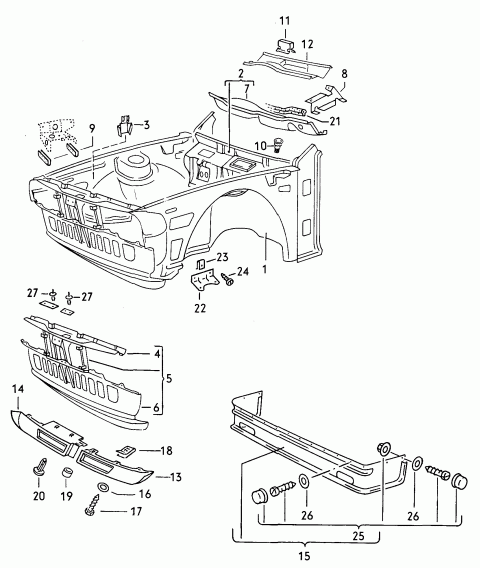 11
12
2
8
7
21
9
3
10
1
23
24
22
27
27
4
5
6
14
18
13
20
19
16
17
26
26
25
15