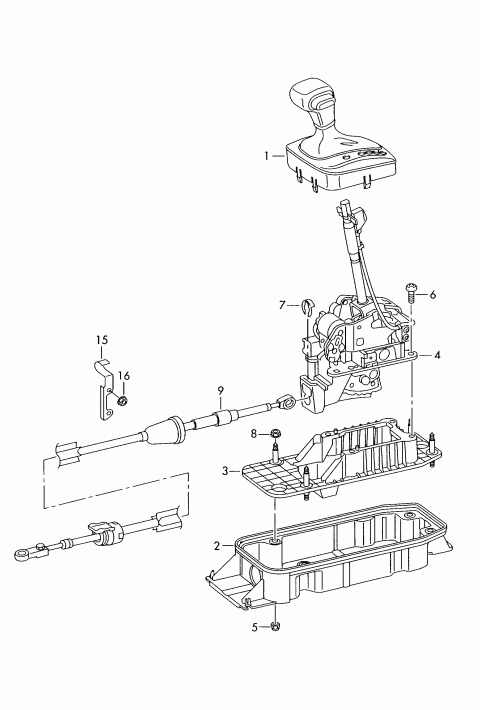 1
6
7
4
15
16
9
8
3
2
5