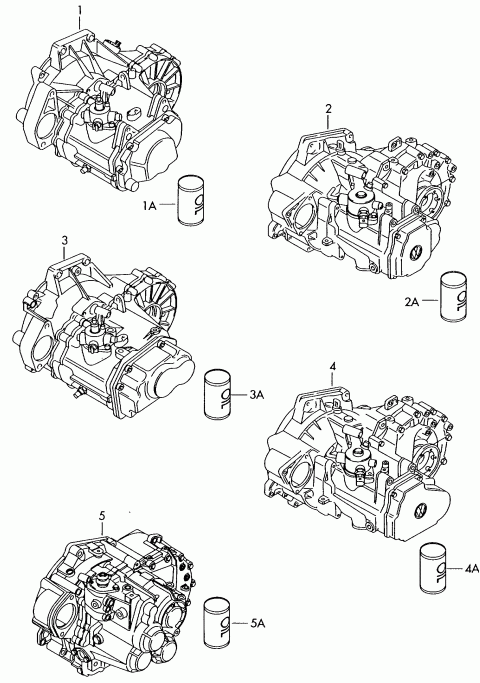 1
1A
2
2A
3
3A
4
4A
5
5A