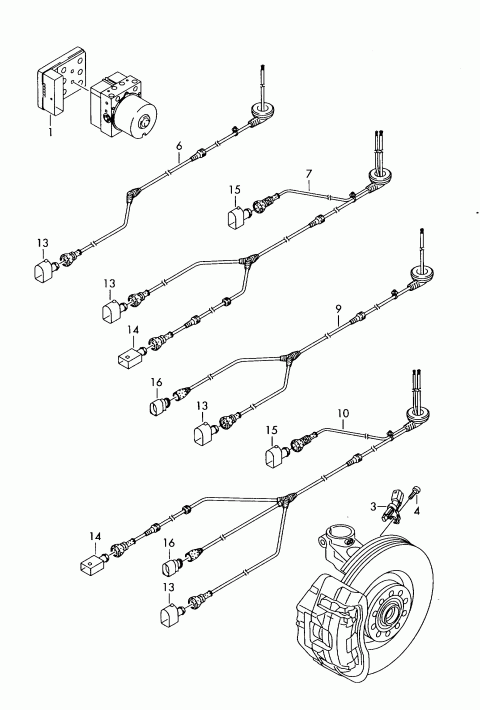 1
6
7
15
13
13
14
9
16
13
10
15
3
4
14
16
13