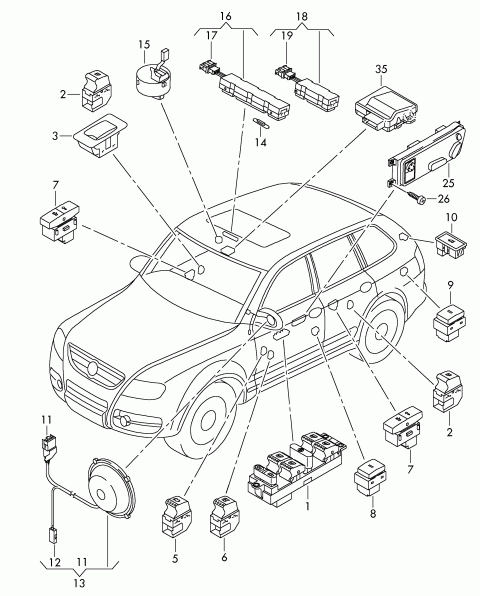 16
18
17
19
15
35
2
14
3
25
26
7
10
9
2
7
11
1
8
5
6
12
11
13