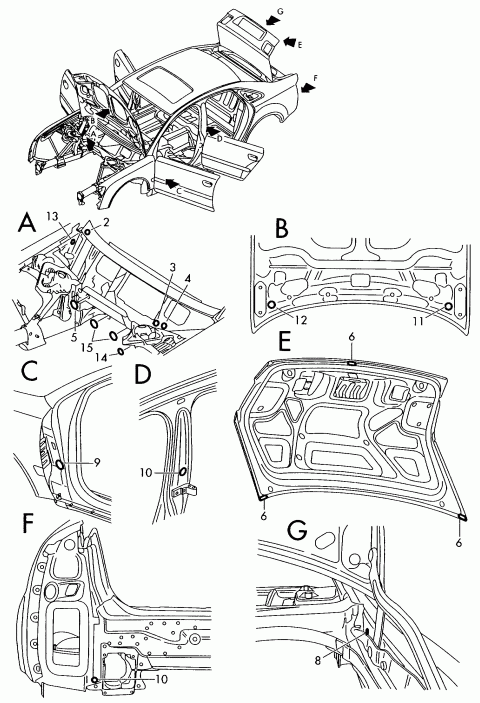 G
E
F
B
A
D
C

A
13
2
3
4
5
15
14

B
12
11

C
9

D
10

E
6
6
6

F
10

G
8