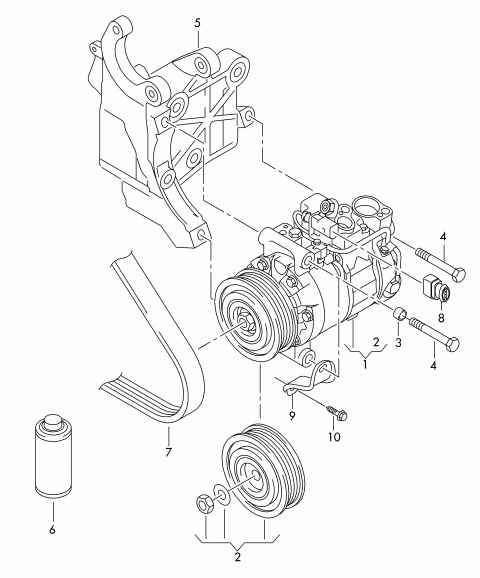 5
4
8
2
3
1
4
9
10
7
6
2