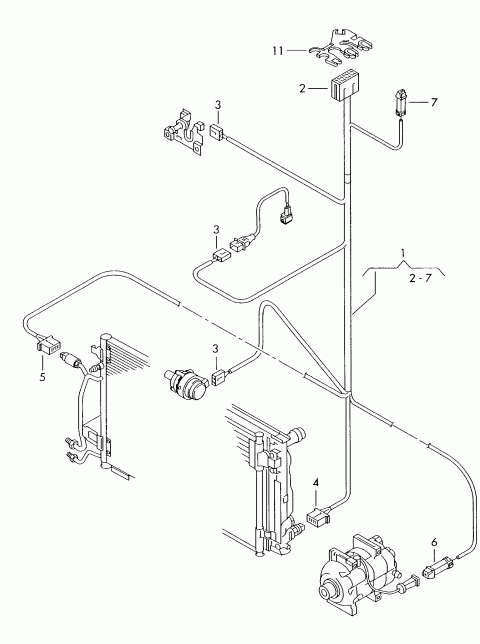 11
2
7
3
3
1
2 - 7
5
3
4
6