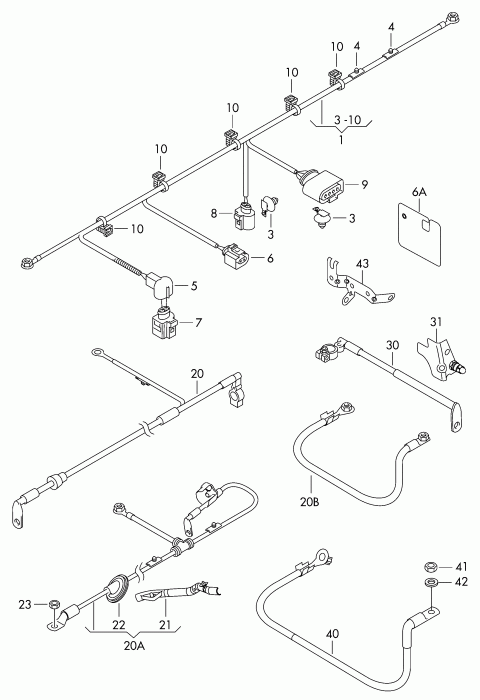 4
10
4
10
10
3 -10
1
10
9
6A
8
3
3
10
6
43
5
7
31
30
20
20B
41
42
23
22
21
20A
40