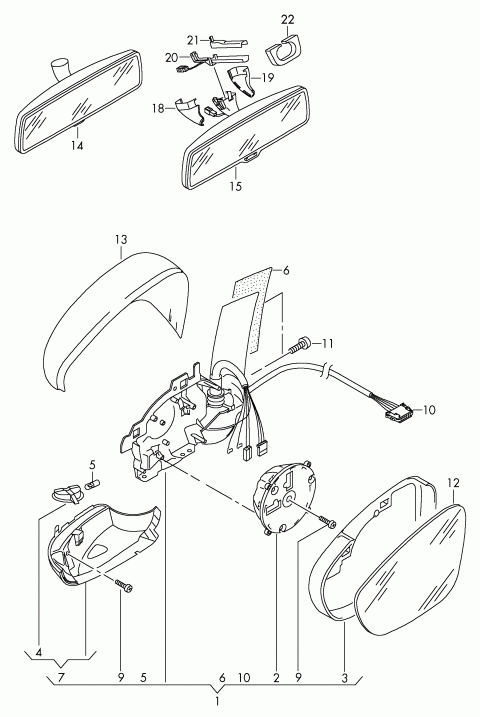 22
21
20
19
18
14
15
13
6
11
10
5
12
4
7
9
5
6
10
2
9
3
1