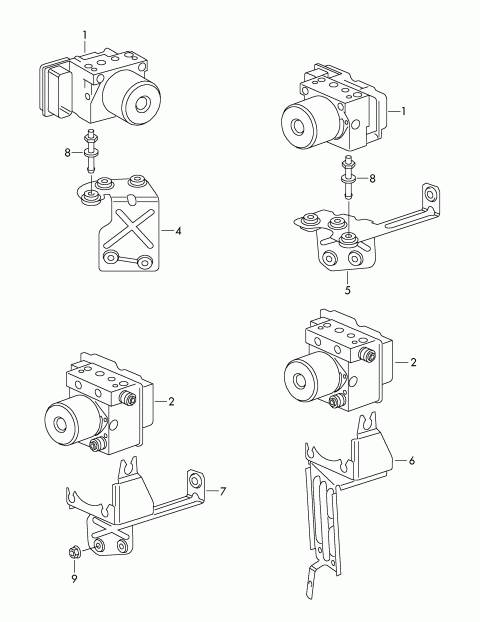 1
8
4
1
8
5
2
7
9
2
6