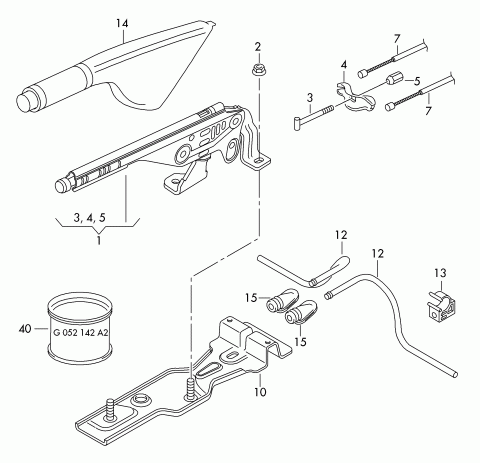 14
2
7
4
5
3
7
3, 4, 5
1
12
12
13
15
15
40
G 052 142 A2
10