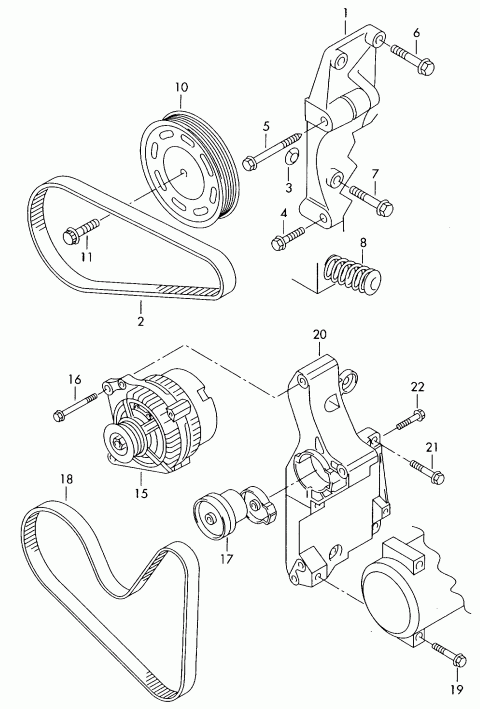 1
6
10
5
3
7
4
11
8
2
20
16
22
21
15
18
17
19