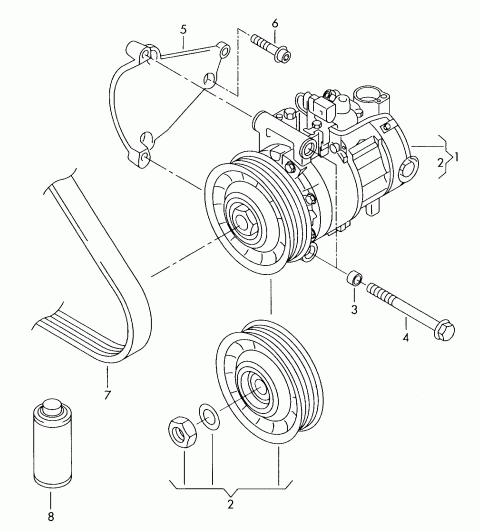 5
6
2
1
3
4
7
2
8