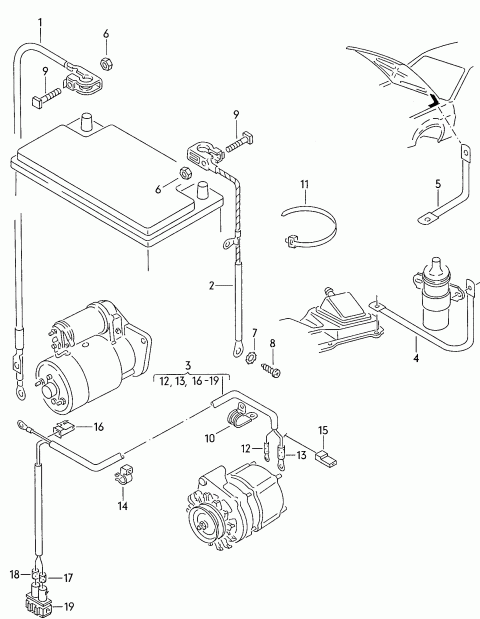 1
6
9
9
6
11
5
2
7
8
4
3
12, 13, 16 -19
16
10
15
12
13
14
18
17
19