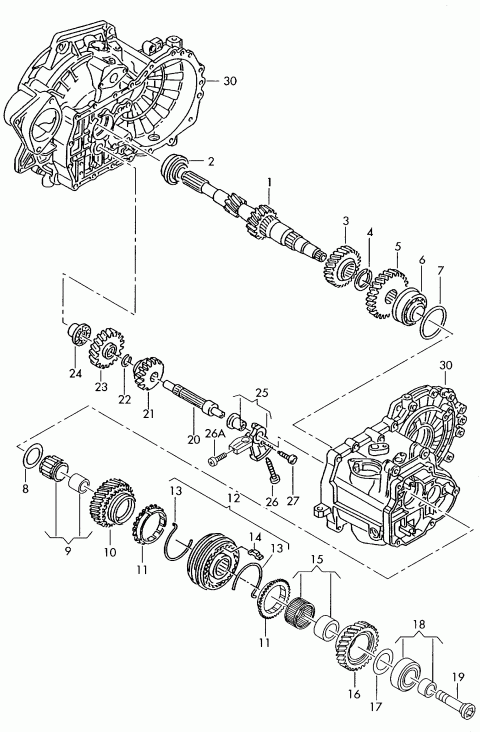 30
2
1
3
4
5
6
7
24
23
22
21
20
25
26A
26
27
30
8
9
10
11
13
12
14
13
15
11
16
17
18
19