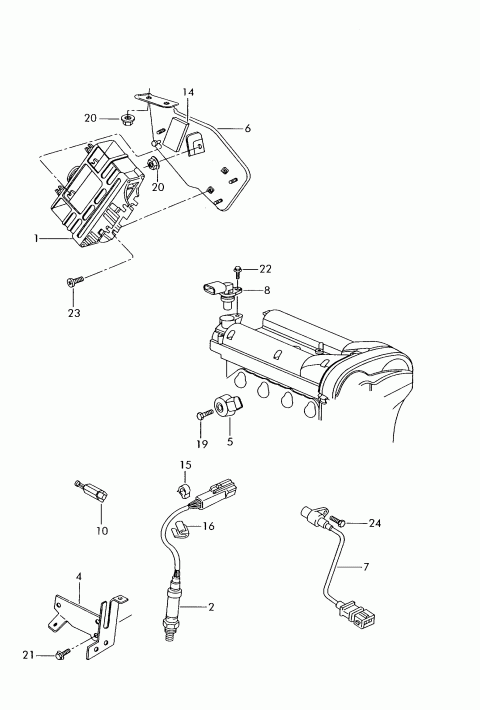 14
20
6
20
1
23
22
8
19
5
15
10
16
24
7
4
2
21