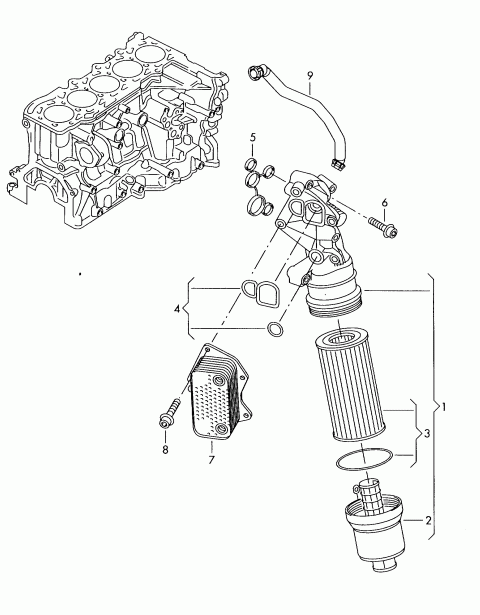 9
5
6
4
1
3
8
7
2